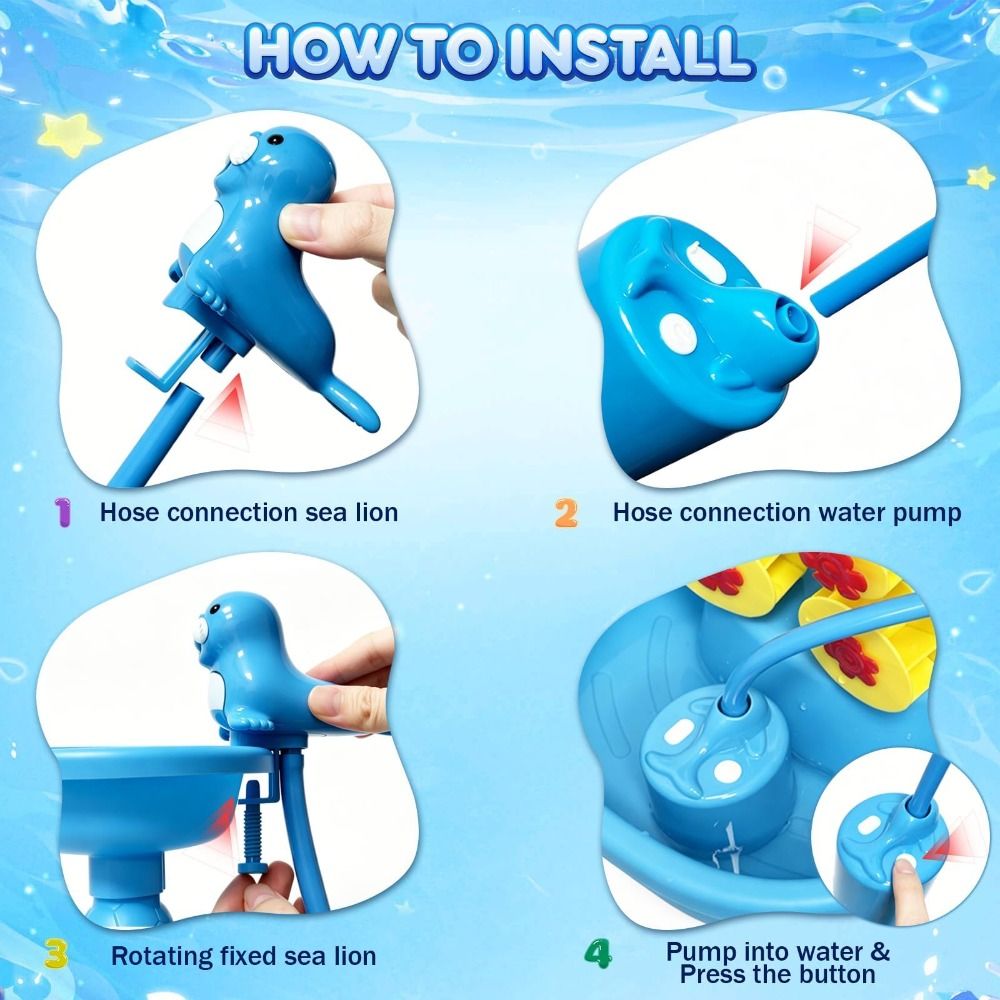 HOW TO INSTALL

1 Hose connection sea lion

2 Hose connection water pump

3 Rotating fixed sea lion

4 Pump into water & Press the button